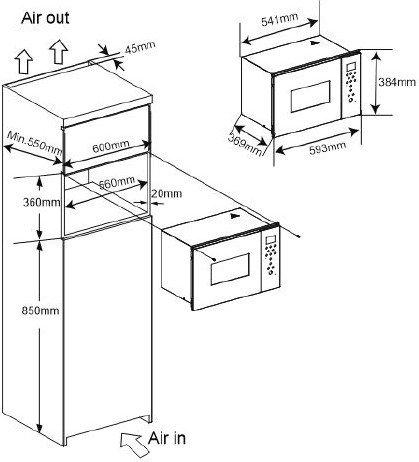 Air out
45mm
541mm
384mm
569mm
593mm
Min.550mm
600mm
560mm
20mm
360mm
850mm
Air in