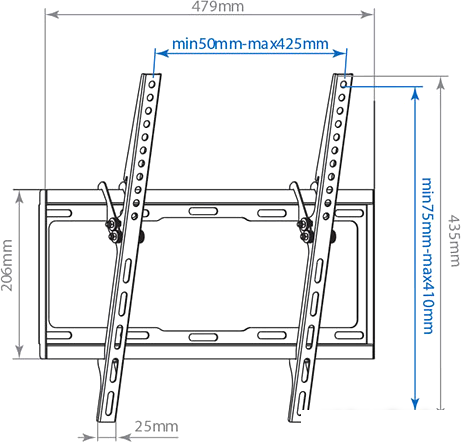 479mm

min50mm-max425mm

206mm

min75mm-max410mm

435mm

25mm