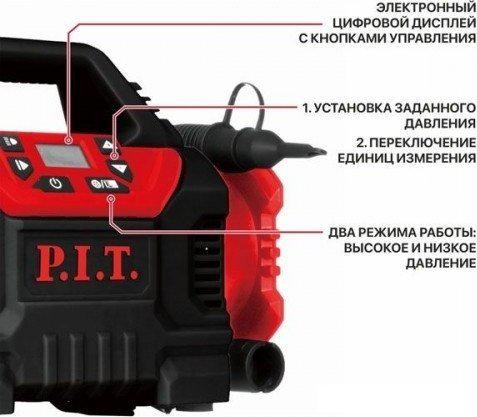 ЭЛЕКТРОННЫЙ ЦИФРОВОЙ ДИСПЛЕЙ С КНОПКАМИ УПРАВЛЕНИЯ

1. УСТАНОВКА ЗАДАННОГО ДАВЛЕНИЯ
2. ПЕРЕКЛЮЧЕНИЕ ЕДИНИЦ ИЗМЕРЕНИЯ

ДВА РЕЖИМА РАБОТЫ: ВЫСОКОЕ И НИЗКОЕ ДАВЛЕНИЕ

P.I.T.