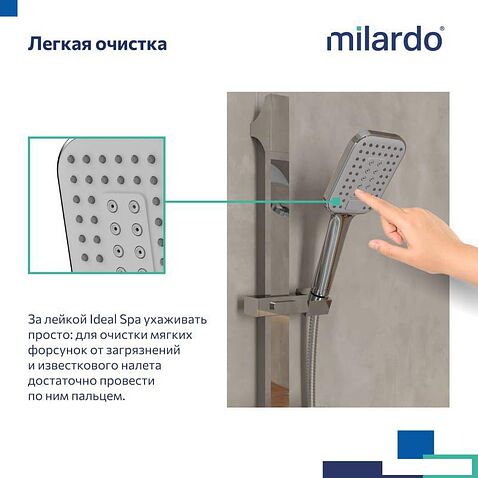 Легкая очистка

milardo®

За лейкой Ideal Spa ухаживать просто: для очистки мягких форсунок от загрязнений и известкового налета достаточно провести по ним пальцем.