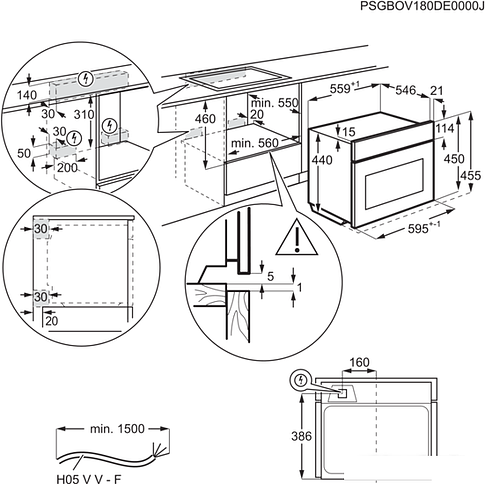 PSGBOV180DE0000J

140
30
310
30
50
200

460
min. 550
20
min. 560

559*1
546
21
15
114
440
450
455
595*-1

30
30
20

5
1

160
386

min. 1500
H05 V V - F