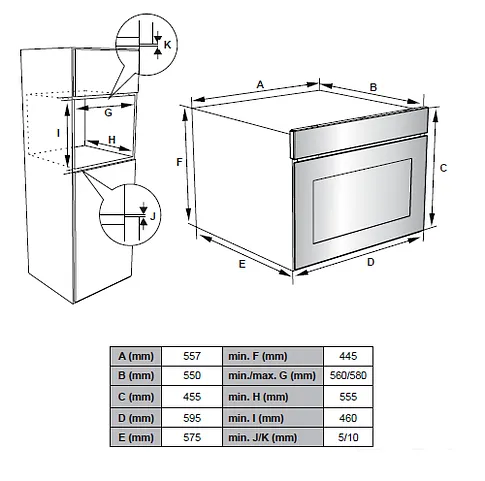 K

G

I

H

J

A

B

F

C

E

D

| A (mm) | 557 | min. F (mm) | 445 |
|---|---|---|---|
| B (mm) | 550 | min./max. G (mm) | 560/580 |
| C (mm) | 455 | min. H (mm) | 555 |
| D (mm) | 595 | min. I (mm) | 460 |
| E (mm) | 575 | min. J/K (mm) | 5/10 |