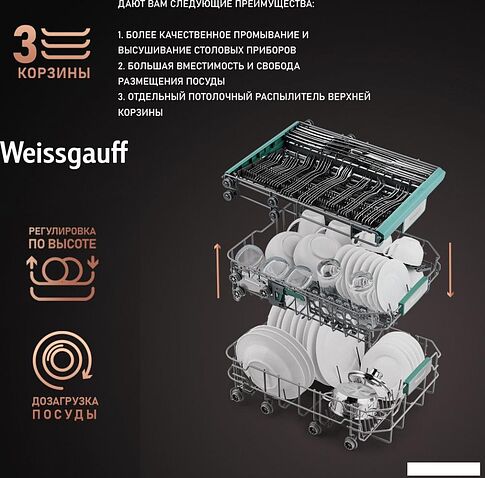 ДАЮТ ВАМ СЛЕДУЮЩИЕ ПРЕИМУЩЕСТВА:

3 КОРЗИНЫ

1. БОЛЕЕ КАЧЕСТВЕННОЕ ПРОМЫВАНИЕ И ВЫСУШИВАНИЕ СТОЛОВЫХ ПРИБОРОВ
2. БОЛЬШАЯ ВМЕСТИМОСТЬ И СВОБОДА РАЗМЕЩЕНИЯ ПОСУДЫ
3. ОТДЕЛЬНЫЙ ПОТОЛОЧНЫЙ РАСПЫЛИТЕЛЬ ВЕРХНЕЙ КОРЗИНЫ

Weissgauff

РЕГУЛИРОВКА ПО ВЫСОТЕ

ДОЗАГРУЗКА ПОСУДЫ