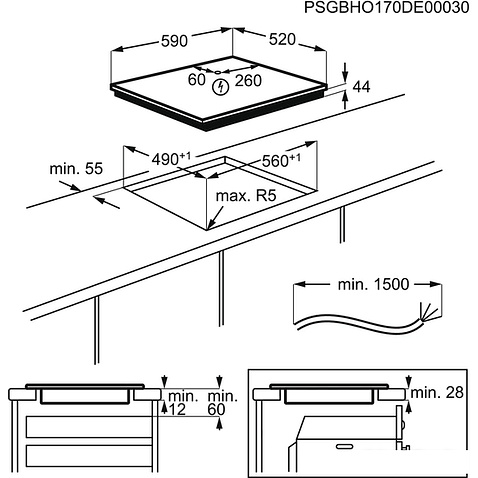 PSGBHO170DE00030

590

520

60

260

44

min. 55

$490^{+1}$

$560^{+1}$

max. R5

min. 1500

min. 12

min. 60

min. 28