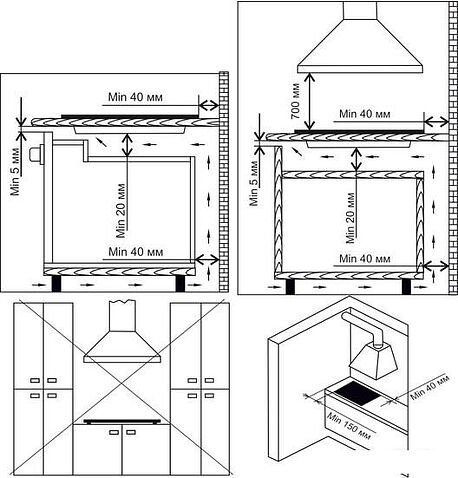 Min 40 мм
Min 5 мм
Min 20 мм
Min 40 мм
700 мм
Min 40 мм
Min 5 мм
Min 20 мм
Min 40 мм
Min 40 мм
Min 150 мм
7