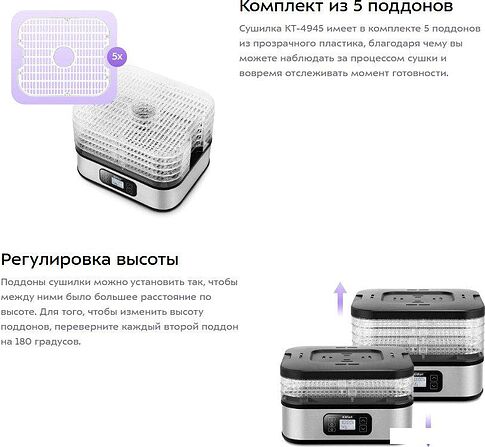 5x

Комплект из 5 поддонов

Сушилка КТ-4945 имеет в комплекте 5 поддонов из прозрачного пластика, благодаря чему вы можете наблюдать за процессом сушки и вовремя отслеживать момент готовности.

Регулировка высоты

Поддоны сушилки можно установить так, чтобы между ними было большее расстояние по высоте. Для того, чтобы изменить высоту поддонов, переверните каждый второй поддон на 180 градусов.