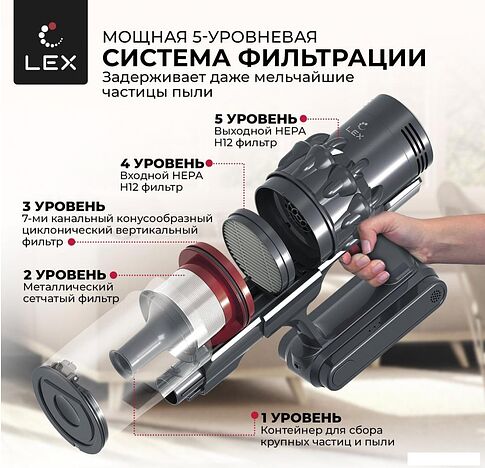 LEX

МОЩНАЯ 5-УРОВНЕВАЯ
СИСТЕМА ФИЛЬТРАЦИИ
Задерживает даже мельчайшие частицы пыли

5 УРОВЕНЬ
Выходной HEPA H12 фильтр

LEX

4 УРОВЕНЬ
Входной HEPA H12 фильтр

3 УРОВЕНЬ
7-ми канальный конусообразный циклонический вертикальный фильтр

2 УРОВЕНЬ
Металлический сетчатый фильтр

1 УРОВЕНЬ
Контейнер для сбора крупных частиц и пыли