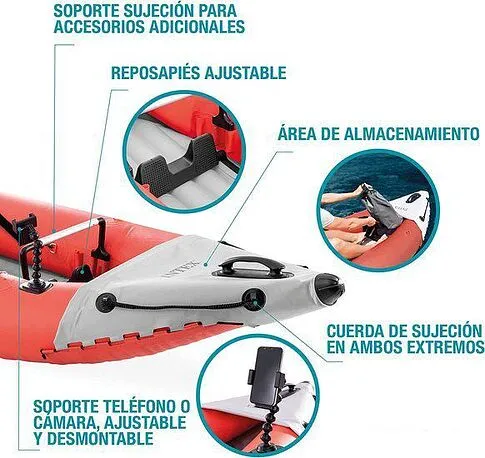 SOPORTE SUJECIÓN PARA ACCESORIOS ADICIONALES

REPOSAPIÉS AJUSTABLE

ÁREA DE ALMACENAMIENTO

INTEX

CUERDA DE SUJECIÓN EN AMBOS EXTREMOS

SOPORTE TELÉFONO O CÁMARA, AJUSTABLE Y DESMONTABLE