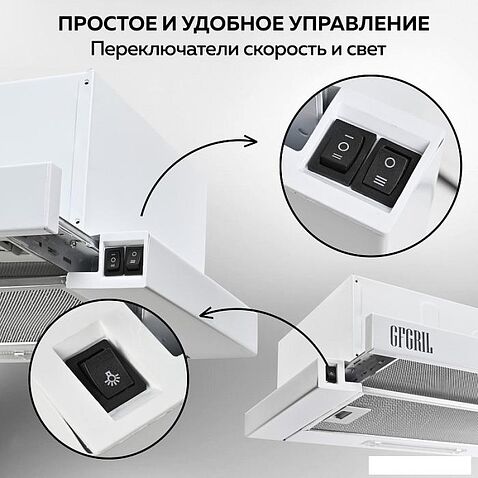 ПРОСТОЕ И УДОБНОЕ УПРАВЛЕНИЕ
Переключатели скорость и свет

GFGRIL