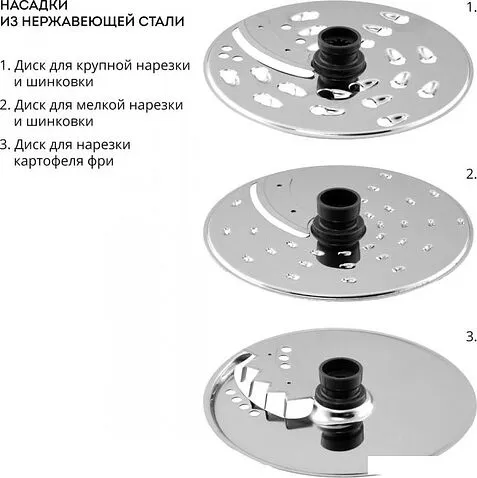 НАСАДКИ
ИЗ НЕРЖАВЕЮЩЕЙ СТАЛИ

1. Диск для крупной нарезки и шинковки

2. Диск для мелкой нарезки и шинковки

3. Диск для нарезки картофеля фри

1.

2.

3.