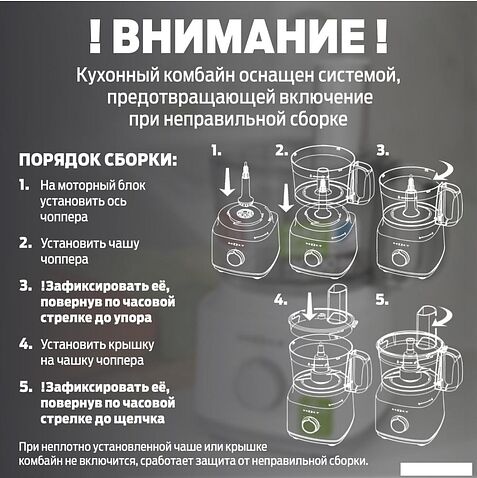 ! ВНИМАНИЕ !

Кухонный комбайн оснащен системой, предотвращающей включение при неправильной сборке

ПОРЯДОК СБОРКИ:

1. На моторный блок установить ось чоппера

2. Установить чашу чоппера

3. !Зафиксировать её, повернув по часовой стрелке до упора

4. Установить крышку на чашку чоппера

5. !Зафиксировать её, повернув по часовой стрелке до щелчка

1.

2.

3.

4.

5.

При неплотно установленной чаше или крышке комбайн не включится, сработает защита от неправильной сборки.