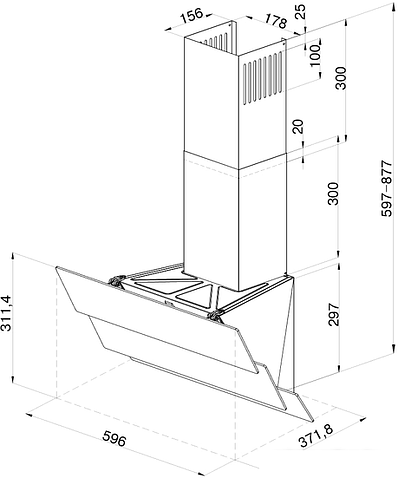 156
178
25
100
300
20
300
597–877
297
311,4
596
371,8