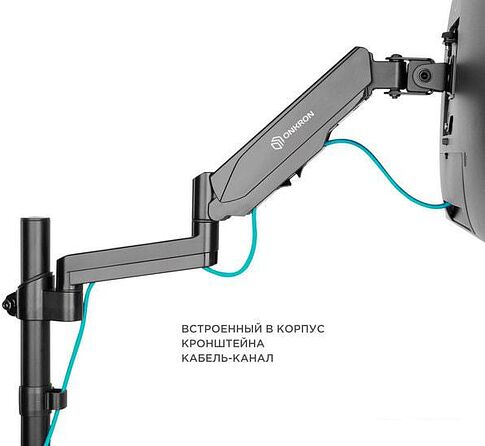 ONKRON

ВСТРОЕННЫЙ В КОРПУС КРОНШТЕЙНА КАБЕЛЬ-КАНАЛ