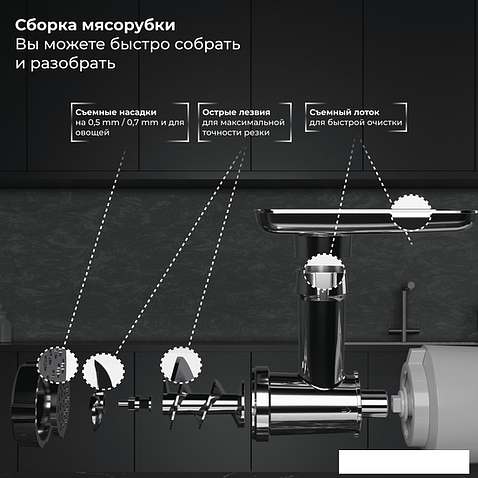 Сборка мясорубки
Вы можете быстро собрать и разобрать

Съемные насадки
на 0,5 mm / 0,7 mm и для овощей

Острые лезвия
для максимальной точности резки

Съемный лоток
для быстрой очистки