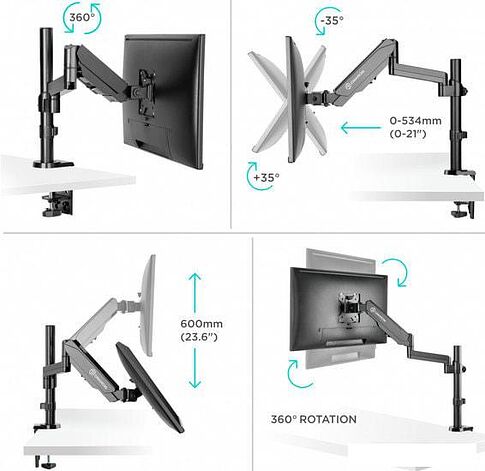 360°

-35°

0-534mm
(0-21")

+35°

600mm
(23.6")

360° ROTATION