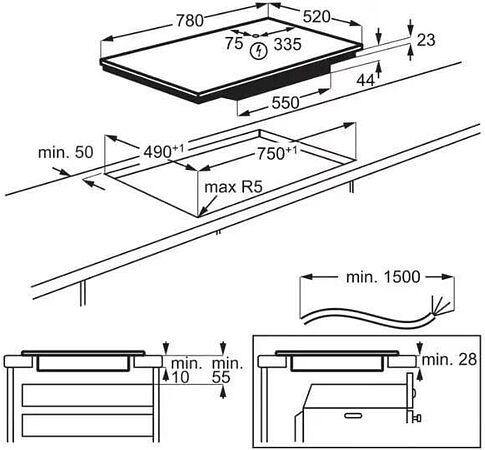 780
520
75
335
23
44
550
min. 50
$490^{+1}$
$750^{+1}$
max R5
min. 1500
min. 10
min. 55
min. 28