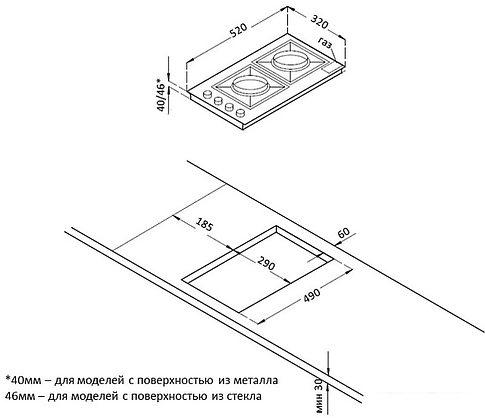 520

320

газ

40/46*

185

60

290

490

мин 30

*40мм – для моделей с поверхностью из металла
46мм – для моделей с поверхностью из стекла