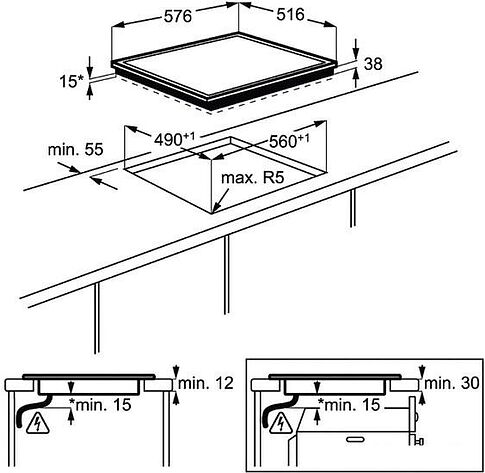 576
516
38
15*
$490^{+1}$
$560^{+1}$
min. 55
max. R5
min. 12
*min. 15
min. 30
*min. 15