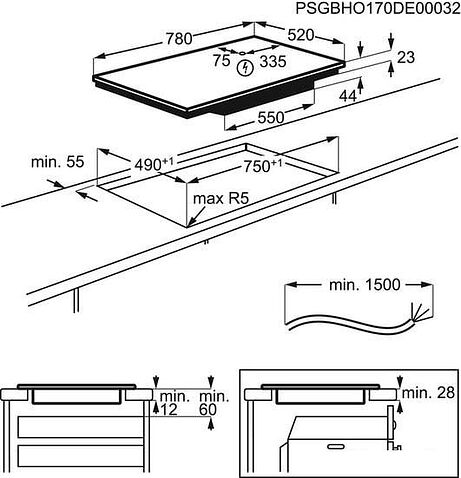 PSGBHO170DE00032

780

520

75

335

23

44

550

min. 55

$490^{+1}$

$750^{+1}$

max R5

min. 1500

min. 12

min. 60

min. 28