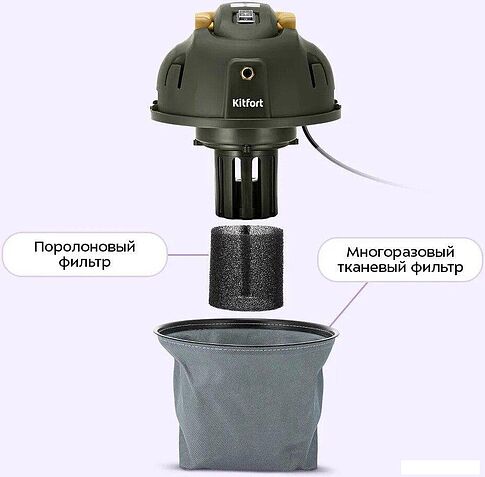 Kitfort

Поролоновый фильтр

Многоразовый тканевый фильтр