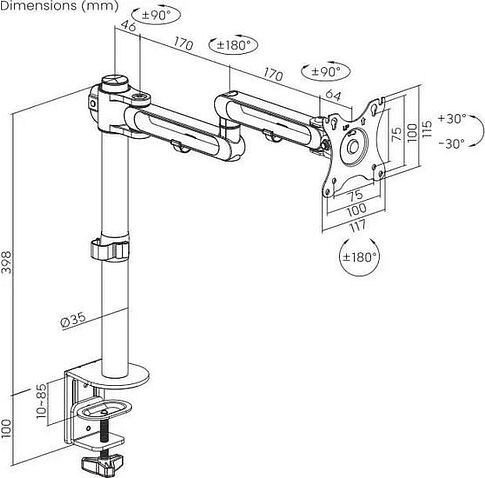 Dimensions (mm)

±90°
46
170
±180°
170
±90°
64
75
100
115
+30°
-30°
75
100
117
±180°
398
Ø35
10~85
100