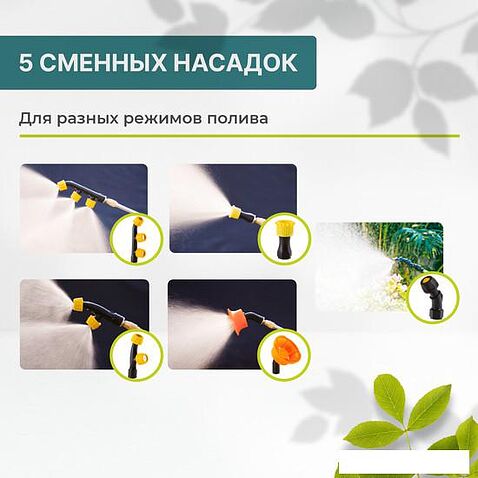 5 СМЕННЫХ НАСАДОК

Для разных режимов полива