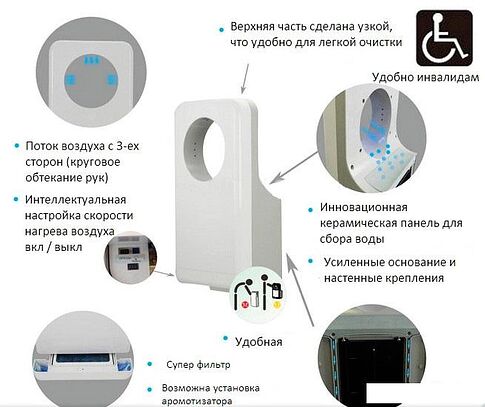 Верхняя часть сделана узкой, что удобно для легкой очистки

Удобно инвалидам

Поток воздуха с 3-ех сторон (круговое обтекание рук)

Интеллектуальная настройка скорости нагрева воздуха вкл / выкл

Инновационная керамическая панель для сбора воды

Усиленные основание и настенные крепления

Удобная

Супер фильтр

Возможна установка аромотизатора