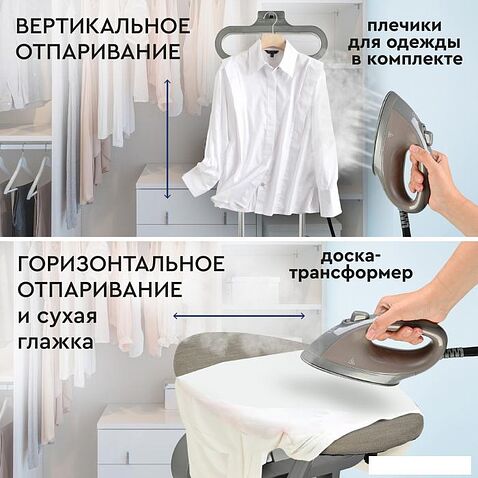 ВЕРТИКАЛЬНОЕ ОТПАРИВАНИЕ

плечики для одежды в комплекте

ГОРИЗОНТАЛЬНОЕ ОТПАРИВАНИЕ и сухая глажка

доска-трансформер