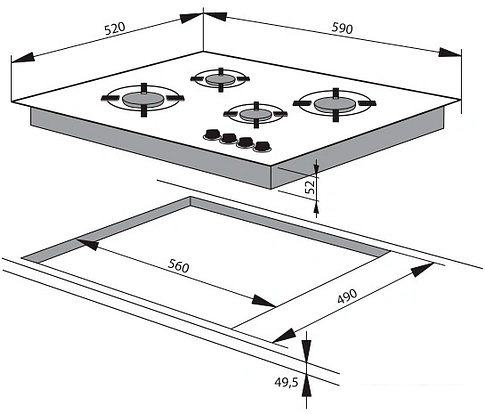 520
590
52
560
490
49,5