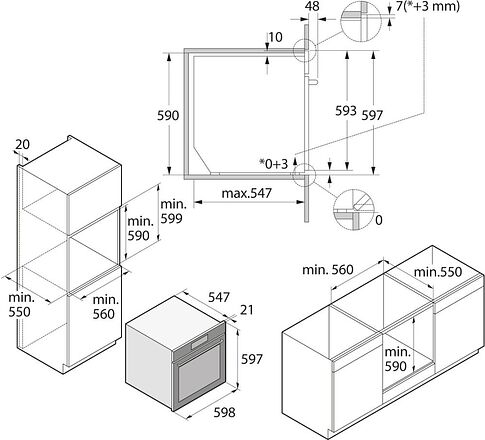 48
7(*+3 mm)
10
590
593
597
*0+3
max.547
0
20
min. 599
min. 590
min. 550
min. 560
547
21
597
598
min. 560
min.550
min. 590