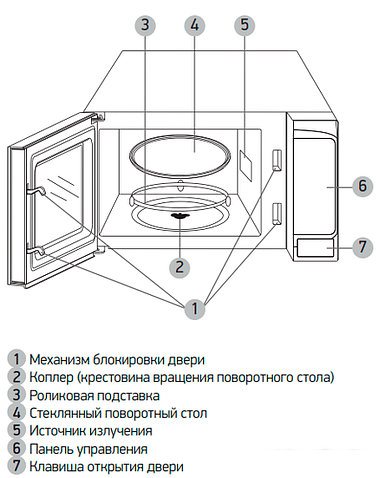 3
4
5
6
7
2
1

1 Механизм блокировки двери
2 Коплер (крестовина вращения поворотного стола)
3 Роликовая подставка
4 Стеклянный поворотный стол
5 Источник излучения
6 Панель управления
7 Клавиша открытия двери