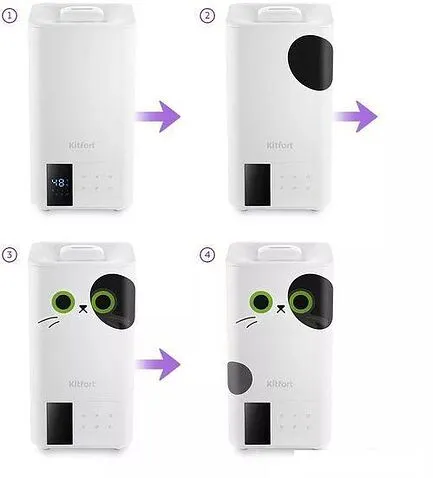 1

Kitfort

48

2

Kitfort

3

Kitfort

4

Kitfort