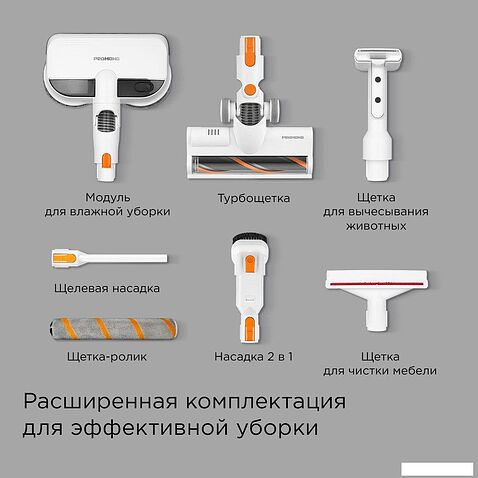 PROMOHG

PROMOHG

Модуль для влажной уборки

Турбощетка

Щетка для вычесывания животных

Щелевая насадка

Щетка-ролик

Насадка 2 в 1

Щетка для чистки мебели

Расширенная комплектация для эффективной уборки