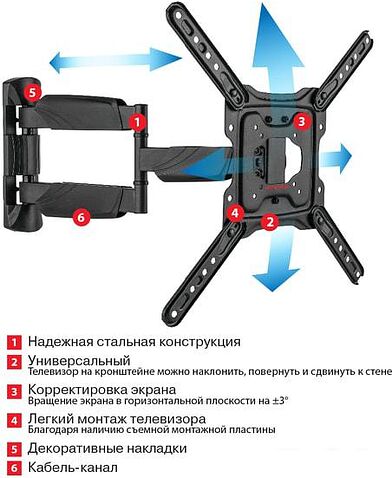 5
1
3
4
2
6

1 Надежная стальная конструкция

2 Универсальный
Телевизор на кронштейне можно наклонить, повернуть и сдвинуть к стене

3 Корректировка экрана
Вращение экрана в горизонтальной плоскости на ±3°

4 Легкий монтаж телевизора
Благодаря наличию съемной монтажной пластины

5 Декоративные накладки

6 Кабель-канал