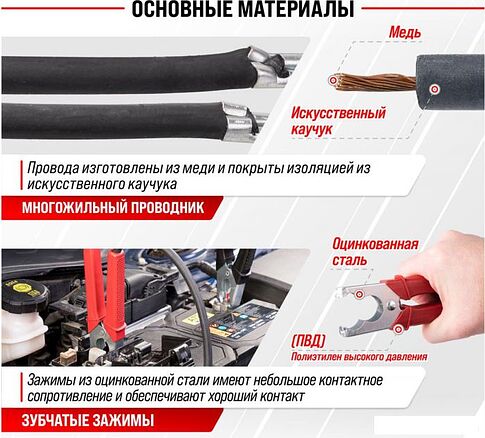 ОСНОВНЫЕ МАТЕРИАЛЫ

Медь

Искусственный каучук

Провода изготовлены из меди и покрыты изоляцией из искусственного каучука

МНОГОЖИЛЬНЫЙ ПРОВОДНИК

Оцинкованная сталь

(ПВД)
Полиэтилен высокого давления

Зажимы из оцинкованной стали имеют небольшое контактное сопротивление и обеспечивают хороший контакт

ЗУБЧАТЫЕ ЗАЖИМЫ