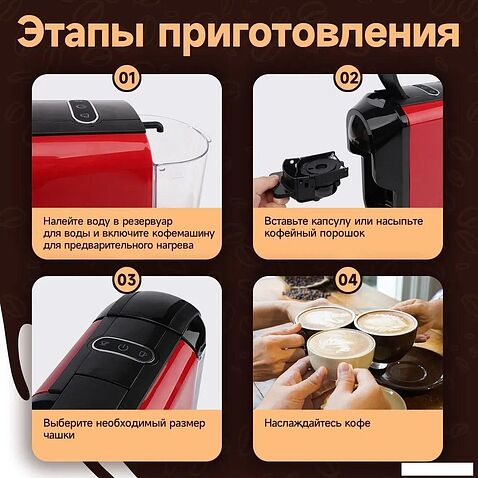 Этапы приготовления

01

Налейте воду в резервуар для воды и включите кофемашину для предварительного нагрева

02

Вставьте капсулу или насыпьте кофейный порошок

03

Выберите необходимый размер чашки

04

Наслаждайтесь кофе