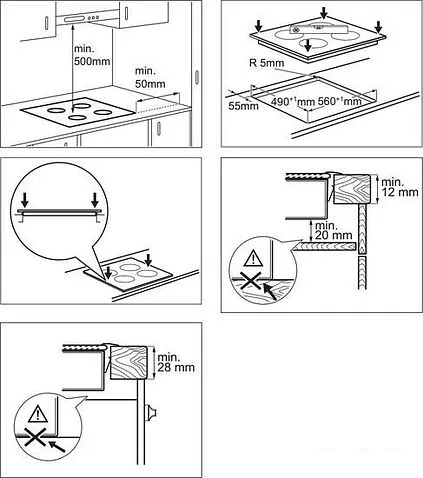 min.
500mm

min.
50mm

R 5mm

55mm

$490^{+1}$mm

$560^{+1}$mm

min.
12 mm

min.
20 mm

min.
28 mm