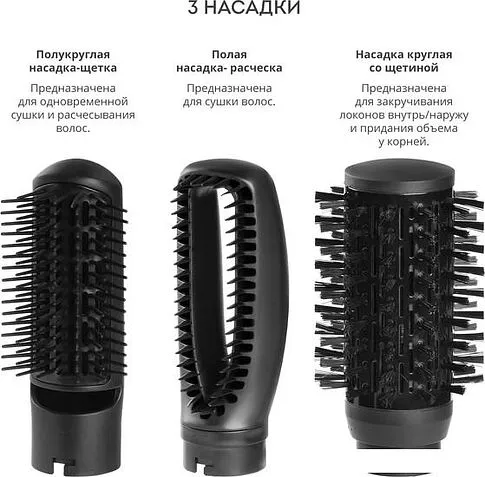 3 НАСАДКИ

Полукруглая насадка-щетка

Предназначена для одновременной сушки и расчесывания волос.

Полая насадка- расческа

Предназначена для сушки волос.

Насадка круглая со щетиной

Предназначена для закручивания локонов внутрь/наружу и придания объема у корней.