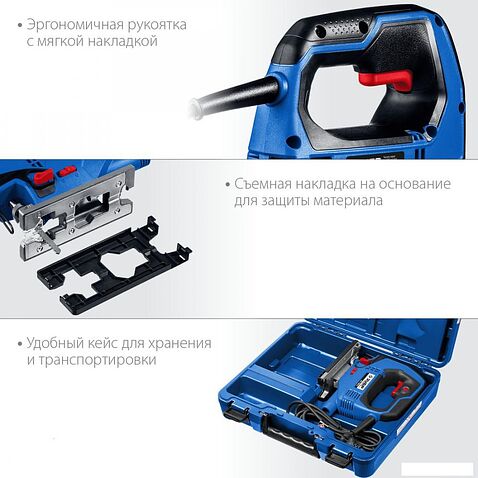 • Эргономичная рукоятка с мягкой накладкой

• Съемная накладка на основание для защиты материала

• Удобный кейс для хранения и транспортировки