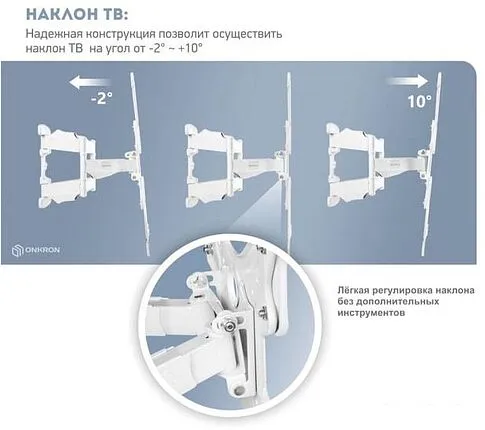 НАКЛОН ТВ:

Надежная конструкция позволит осуществить наклон ТВ на угол от -2° ~ +10°

-2°

10°

ONKRON

Лёгкая регулировка наклона без дополнительных инструментов