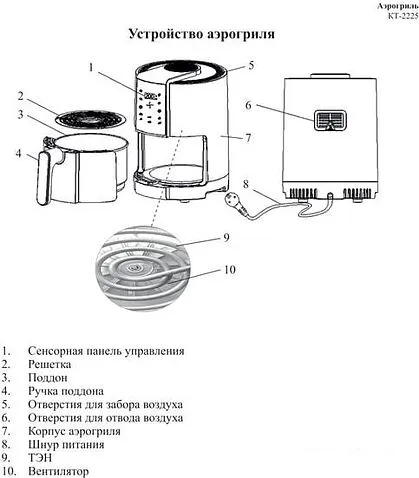 Аэрогриль
КТ-2225

Устройство аэрогриля

1
2
3
4
5
6
7
8
9
10

1. Сенсорная панель управления
2. Решетка
3. Поддон
4. Ручка поддона
5. Отверстия для забора воздуха
6. Отверстия для отвода воздуха
7. Корпус аэрогриля
8. Шнур питания
9. ТЭН
10. Вентилятор