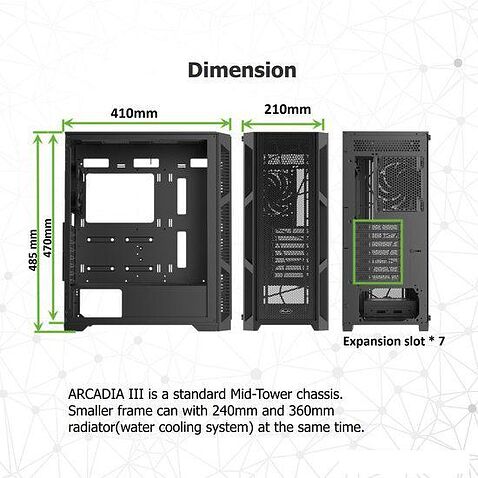 Dimension

410mm

210mm

485 mm

470mm

Expansion slot * 7

ARCADIA III is a standard Mid-Tower chassis. Smaller frame can with 240mm and 360mm radiator(water cooling system) at the same time.