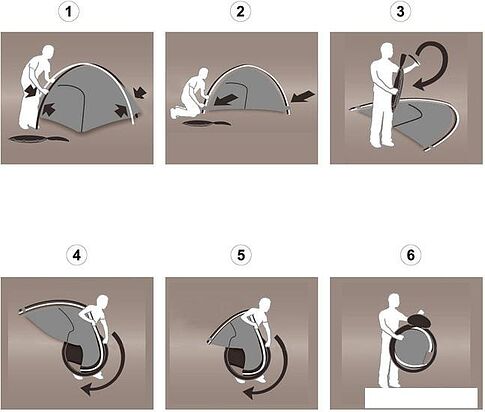 1

2

3

4

5

6