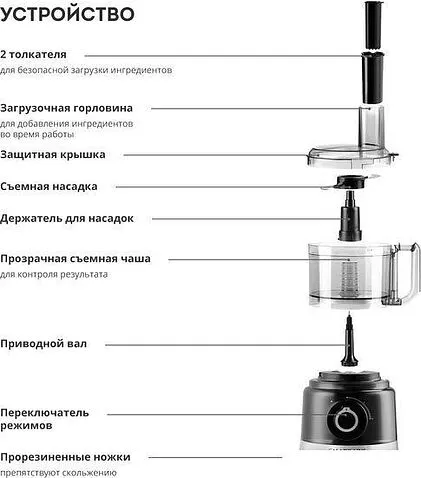 УСТРОЙСТВО

2 толкателя
для безопасной загрузки ингредиентов

Загрузочная горловина
для добавления ингредиентов во время работы

Защитная крышка

Съемная насадка

Держатель для насадок

Прозрачная съемная чаша
для контроля результата

Приводной вал

Переключатель режимов

Прорезиненные ножки
препятствуют скольжению