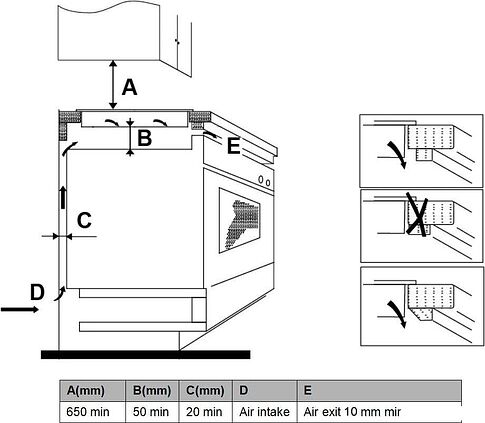 A

B

E

C

D

| A(mm) | B(mm) | C(mm) | D | E |
|---|---|---|---|---|
| 650 min | 50 min | 20 min | Air intake | Air exit 10 mm mir |