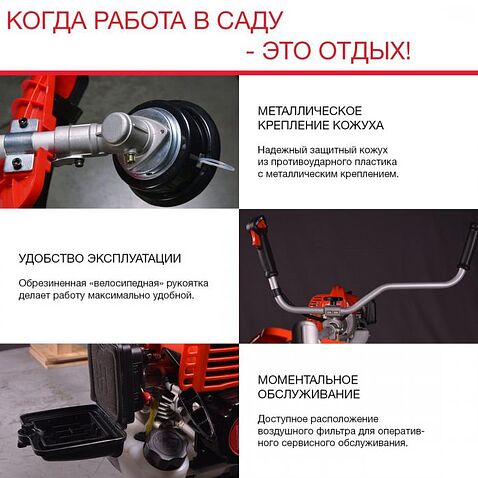 КОГДА РАБОТА В САДУ
- ЭТО ОТДЫХ!

МЕТАЛЛИЧЕСКОЕ КРЕПЛЕНИЕ КОЖУХА

Надежный защитный кожух из противоударного пластика с металлическим креплением.

УДОБСТВО ЭКСПЛУАТАЦИИ

Обрезиненная «велосипедная» рукоятка делает работу максимально удобной.

МОМЕНТАЛЬНОЕ ОБСЛУЖИВАНИЕ

Доступное расположение воздушного фильтра для оперативного сервисного обслуживания.