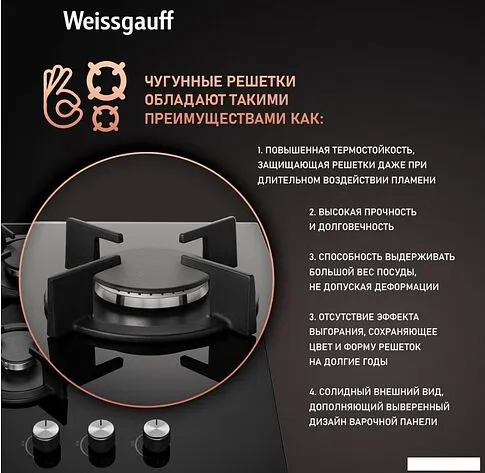 Weissgauff

ЧУГУННЫЕ РЕШЕТКИ ОБЛАДАЮТ ТАКИМИ ПРЕИМУЩЕСТВАМИ КАК:

1. ПОВЫШЕННАЯ ТЕРМОСТОЙКОСТЬ, ЗАЩИЩАЮЩАЯ РЕШЕТКИ ДАЖЕ ПРИ ДЛИТЕЛЬНОМ ВОЗДЕЙСТВИИ ПЛАМЕНИ

2. ВЫСОКАЯ ПРОЧНОСТЬ И ДОЛГОВЕЧНОСТЬ

3. СПОСОБНОСТЬ ВЫДЕРЖИВАТЬ БОЛЬШОЙ ВЕС ПОСУДЫ, НЕ ДОПУСКАЯ ДЕФОРМАЦИИ

3. ОТСУТСТВИЕ ЭФФЕКТА ВЫГОРАНИЯ, СОХРАНЯЮЩЕЕ ЦВЕТ И ФОРМУ РЕШЕТОК НА ДОЛГИЕ ГОДЫ

4. СОЛИДНЫЙ ВНЕШНИЙ ВИД, ДОПОЛНЯЮЩИЙ ВЫВЕРЕННЫЙ ДИЗАЙН ВАРОЧНОЙ ПАНЕЛИ