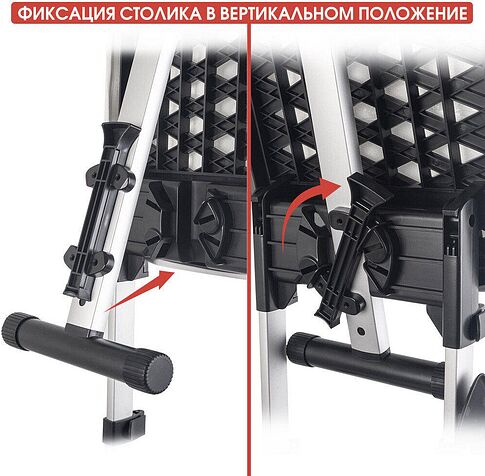 ФИКСАЦИЯ СТОЛИКА В ВЕРТИКАЛЬНОМ ПОЛОЖЕНИЕ