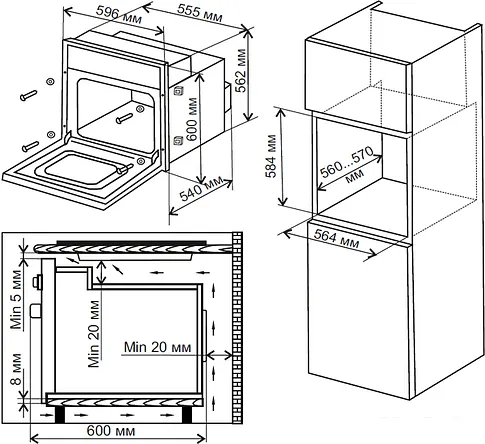 596 мм
555 мм
562 мм
600 мм
540 мм
584 мм
560...570 мм
564 мм
Min 5 мм
Min 20 мм
Min 20 мм
8 мм
600 мм