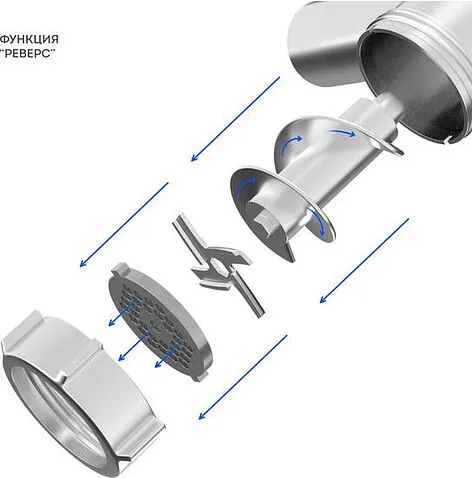 ФУНКЦИЯ "РЕВЕРС"